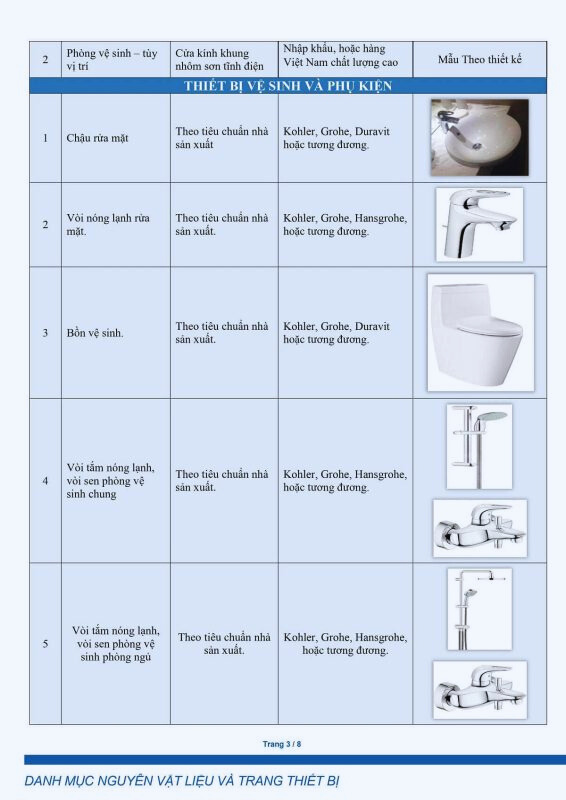 | 2 | Phòng vệ sinh – tùy vị trí | Cửa kính khung nhôm sơn tĩnh điện | Nhập khẩu, hoặc hàng Việt Nam chất lượng cao | Mẫu Theo thiết kế |
|---|---|---|---|---|
| THIẾT BỊ VỆ SINH VÀ PHỤ KIỆN | | | | |
| 1 | Chậu rửa mặt | Theo tiêu chuẩn nhà sản xuất | Kohler, Grohe, Duravit hoặc tương đương. | |
| 2 | Vòi nóng lạnh rửa mặt. | Theo tiêu chuẩn nhà sản xuất. | Kohler, Grohe, Hansgrohe, hoặc tương đương. | |
| 3 | Bồn vệ sinh. | Theo tiêu chuẩn nhà sản xuất. | Kohler, Grohe, Duravit hoặc tương đương. | |
| 4 | Vòi tắm nóng lạnh, vòi sen phòng vệ sinh chung | Theo tiêu chuẩn nhà sản xuất. | Kohler, Grohe, Hansgrohe, hoặc tương đương. | |
| 5 | Vòi tắm nóng lạnh, vòi sen phòng vệ sinh phòng ngủ | Theo tiêu chuẩn nhà sản xuất. | Kohler, Grohe, Hansgrohe, hoặc tương đương. | |

Trang 3 / 8

DANH MỤC NGUYÊN VẬT LIỆU VÀ TRANG THIẾT BỊ